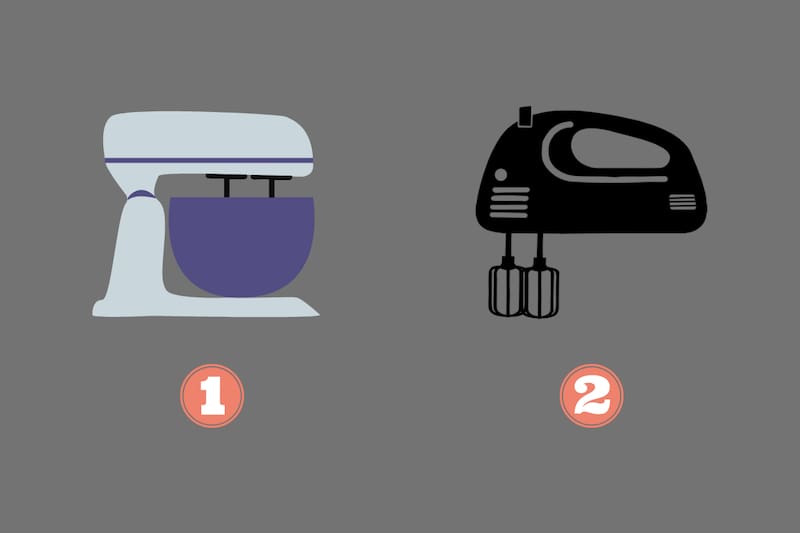 1

2