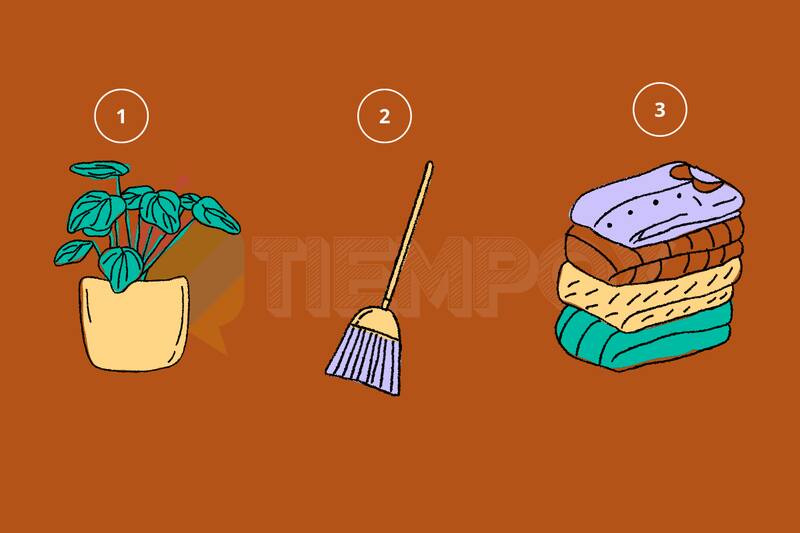 1

2

3

TIEMPO