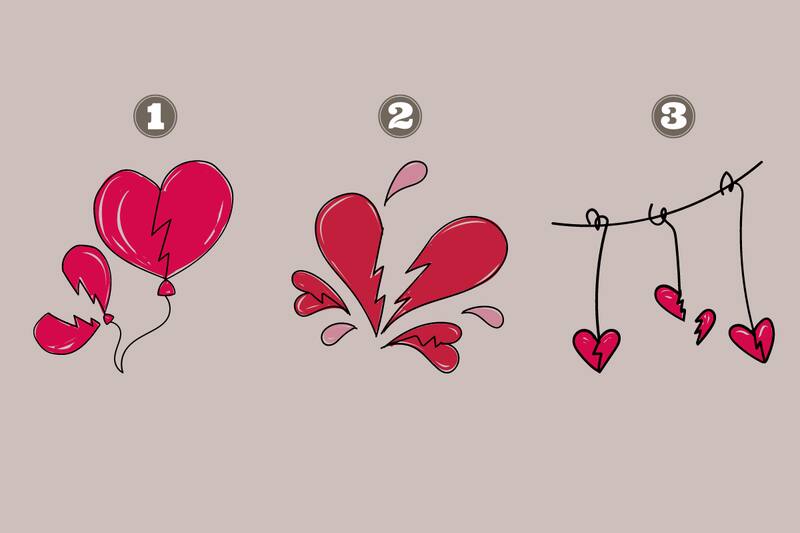 1
2
3